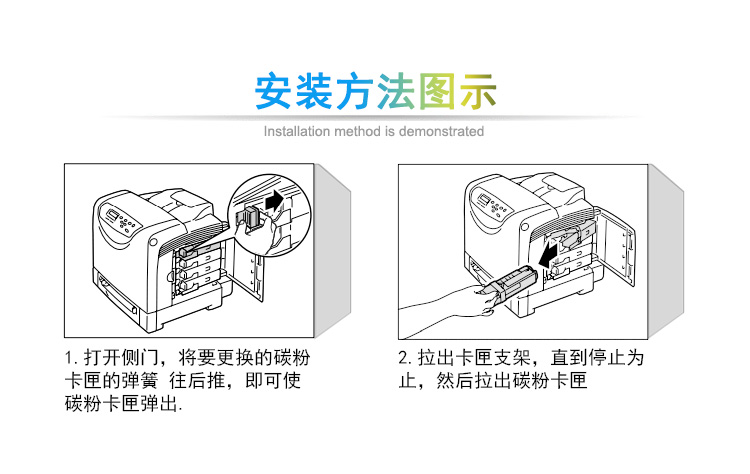 安装方法图示

Installation method is demonstrated

1. 打开侧门，将要更换的碳粉卡匣的弹簧 往后推，即可使碳粉卡匣弹出.

2. 拉出卡匣支架，直到停止为止，然后拉出碳粉卡匣